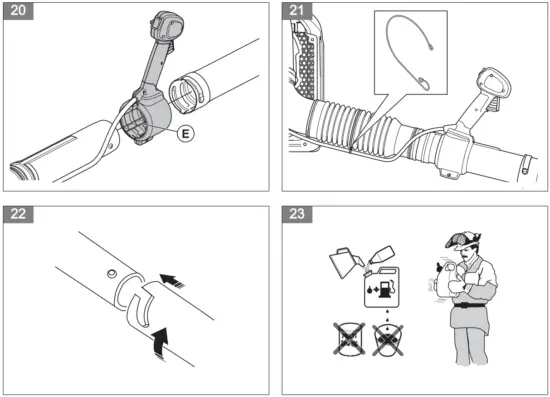 20

E

21

22

23