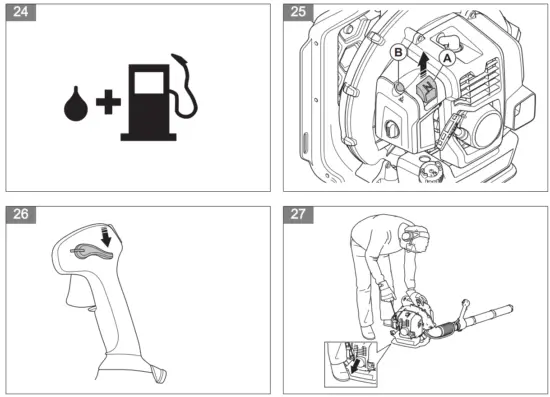 24

25

B

A

26

27