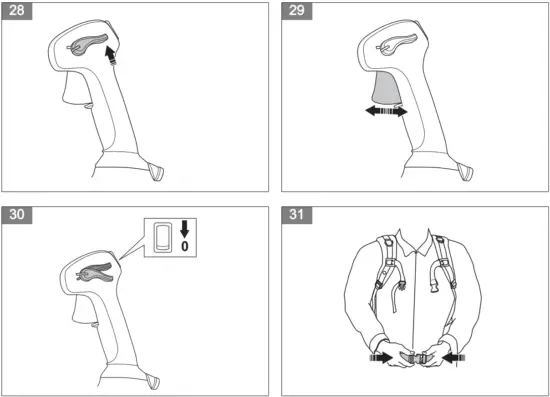 28

29

30

0

31