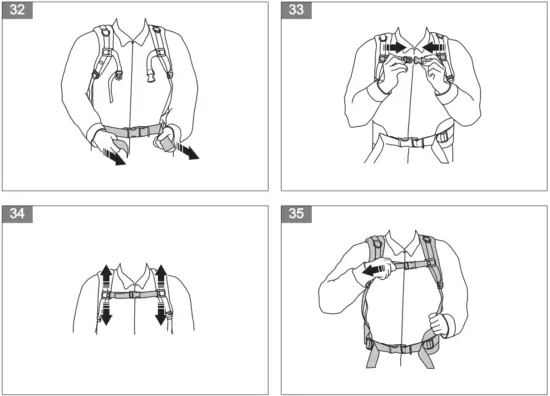 32

33

34

35