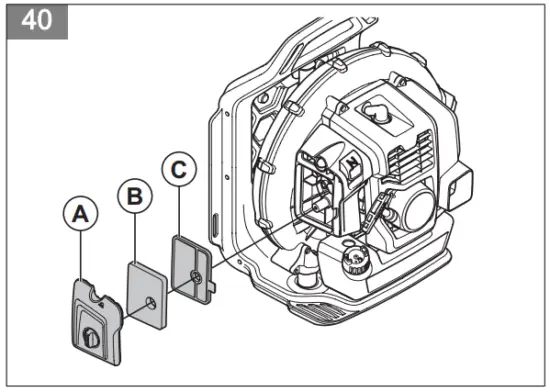 40

A

B

C