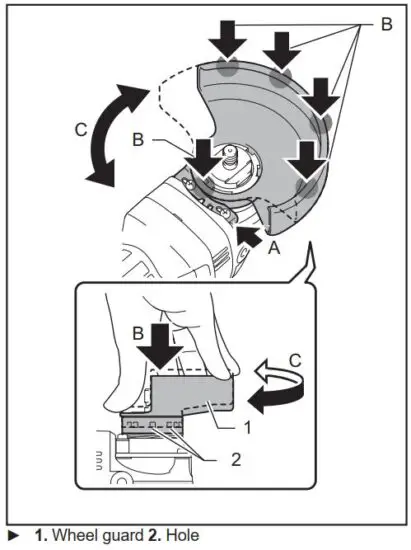 B
C
B
A
B
C
1
2
► 1. Wheel guard 2. Hole