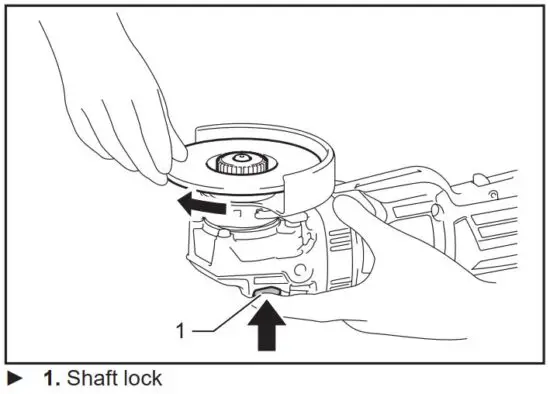 1

► 1. Shaft lock