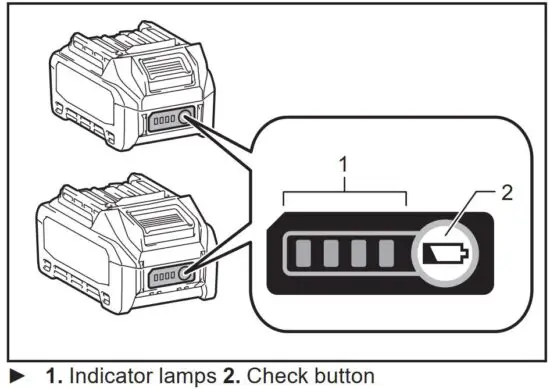 1
2
► 1. Indicator lamps 2. Check button