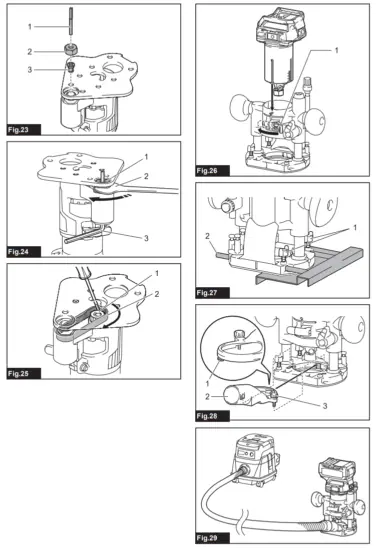 1
2
3
Fig.23

1
2
3
Fig.24

1
2
Fig.25

1
Fig.26

2
1
Fig.27

1
2
3
Fig.28

Fig.29