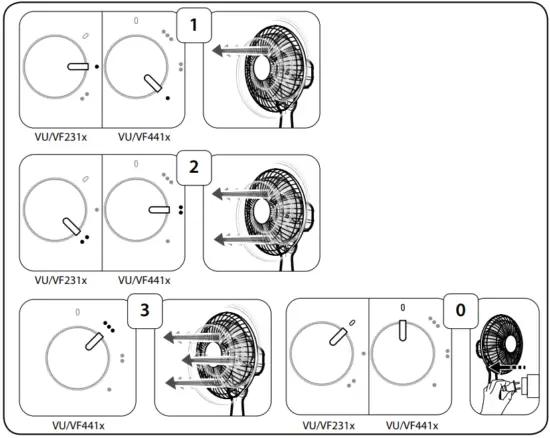 0
1
VU/VF231x VU/VF441x

0
2
VU/VF231x VU/VF441x

0
3
VU/VF441x

0
0
VU/VF231x VU/VF441x