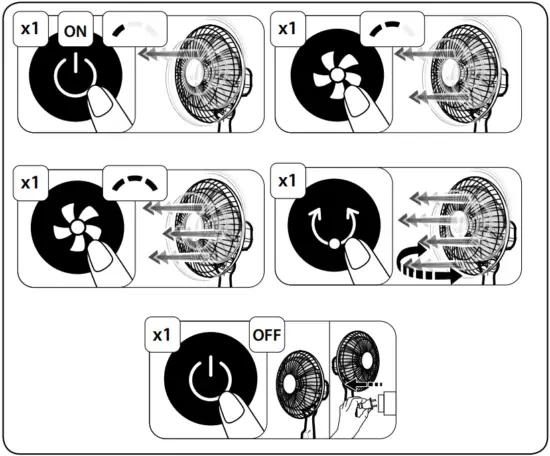 x1 ON

x1

x1

x1

x1 OFF