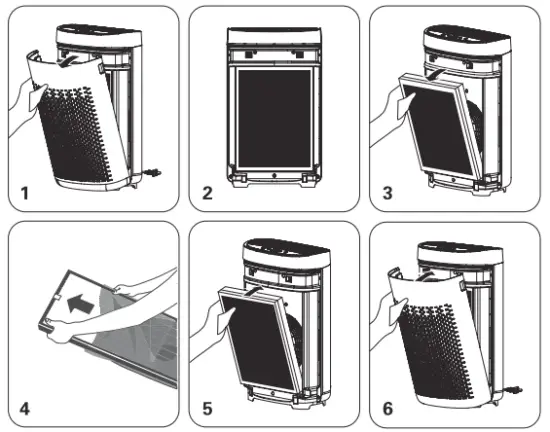 1

2

3

4

5

6