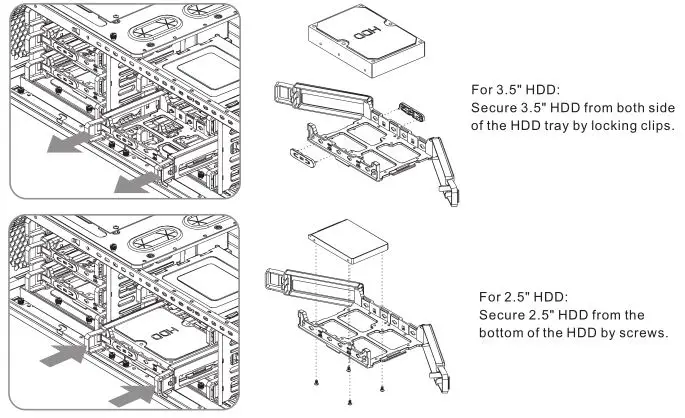 HDD

For 3.5" HDD:
Secure 3.5" HDD from both side of the HDD tray by locking clips.

HDD

For 2.5" HDD:
Secure 2.5" HDD from the bottom of the HDD by screws.