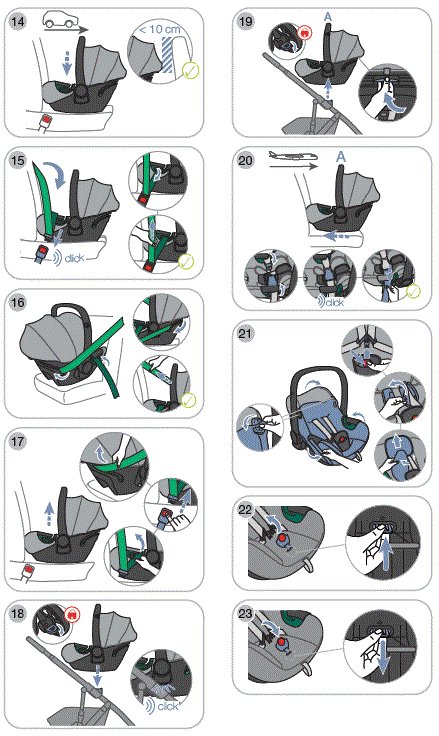 14
< 10 cm
15
click
16
17
18
click
19
A
20
A
click
21
22
23