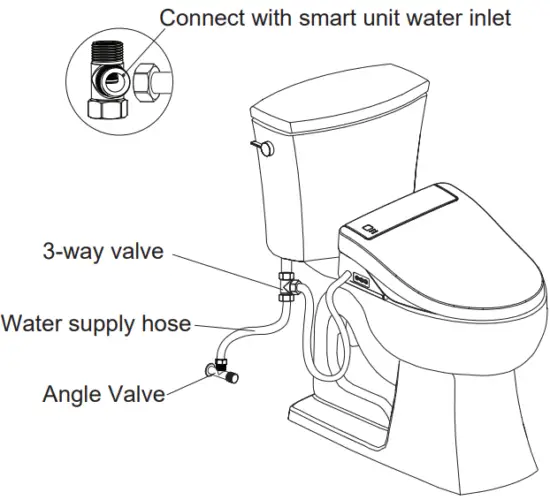 Connect with smart unit water inlet

3-way valve

Water supply hose

Angle Valve