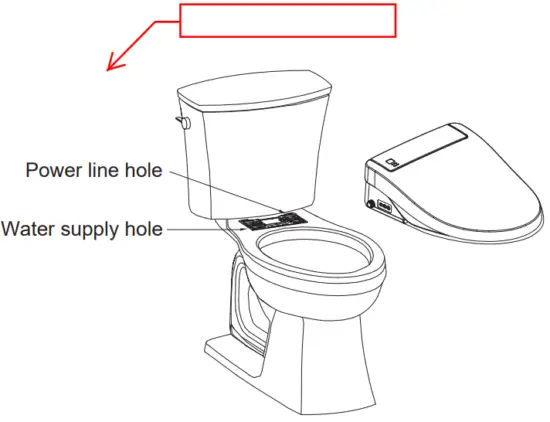 Power line hole

Water supply hole