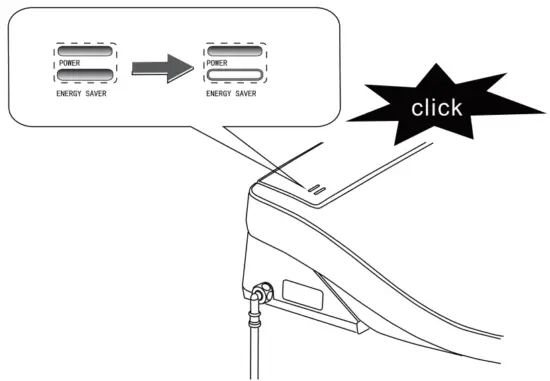 POWER
ENERGY SAVER

POWER
ENERGY SAVER

click