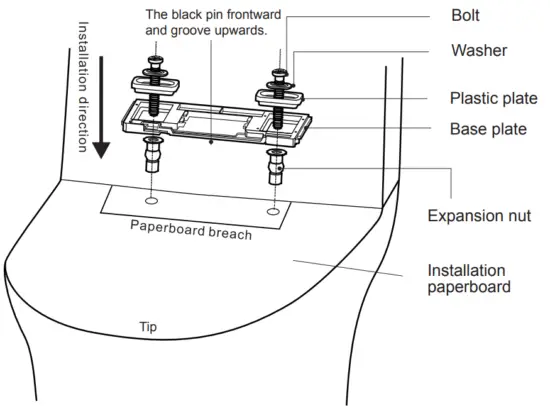 Installation direction

The black pin frontward and groove upwards.

Bolt

Washer

Plastic plate

Base plate

Expansion nut

Paperboard breach

Installation paperboard

Tip