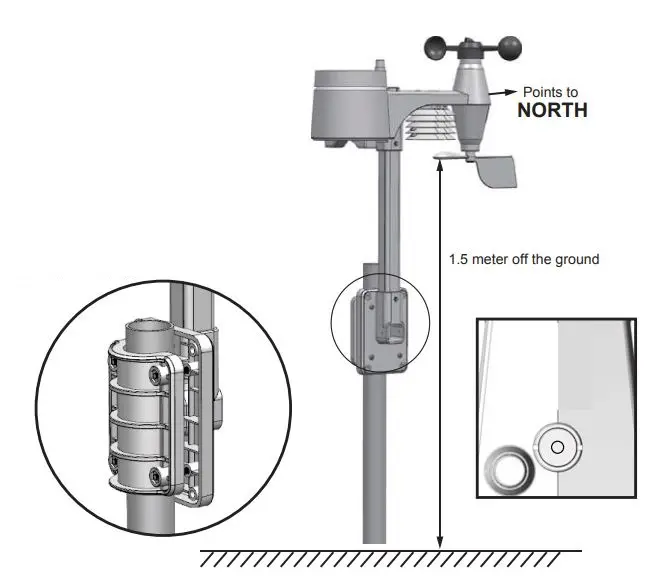 Points to
NORTH

1.5 meter off the ground