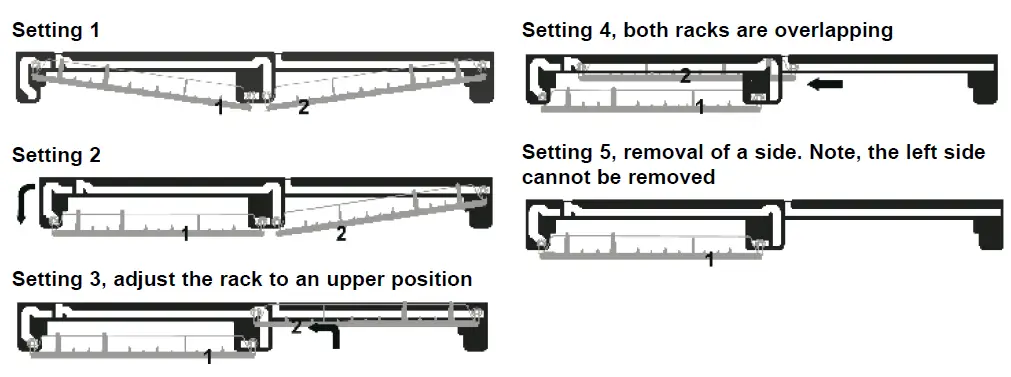 Setting 1

1 2

Setting 2

1 2

Setting 3, adjust the rack to an upper position

2 1

Setting 4, both racks are overlapping

2 1

Setting 5, removal of a side. Note, the left side cannot be removed

1