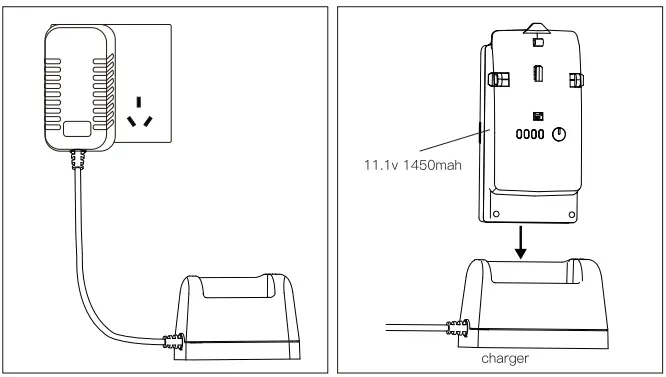 11.1v 1450mah

charger