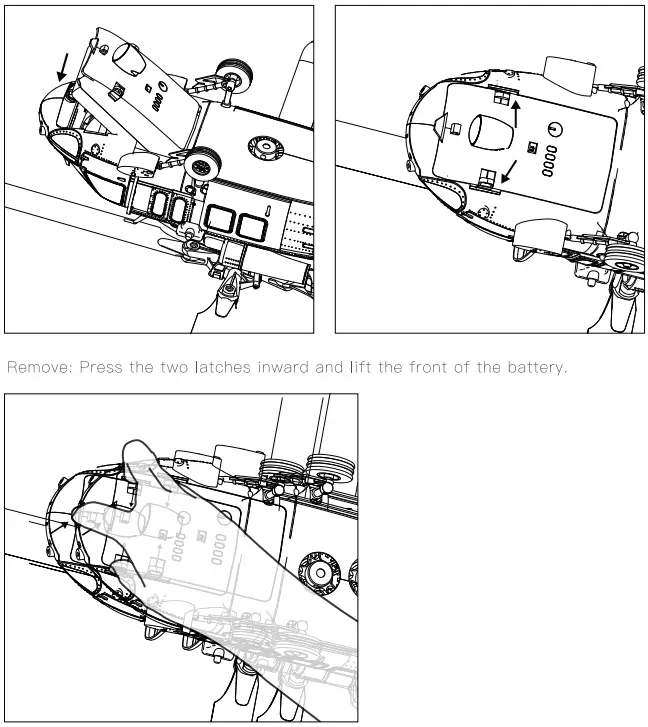 Remove: Press the two latches inward and lift the front of the battery.