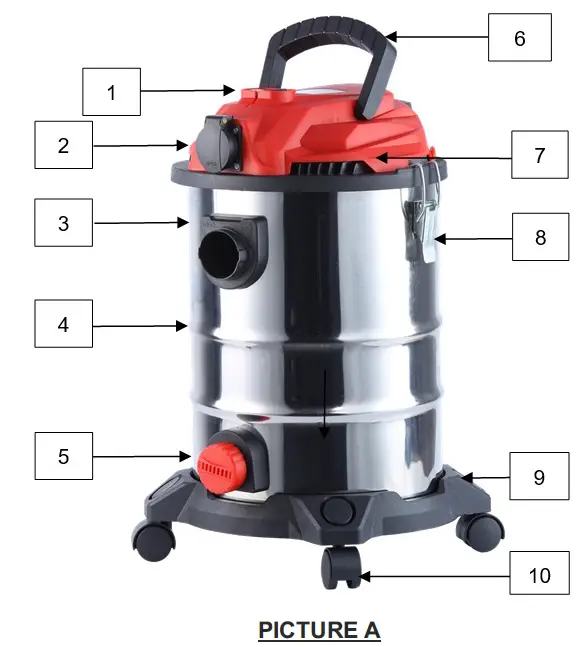 1
2
3
4
5
6
7
8
9
10

PICTURE A