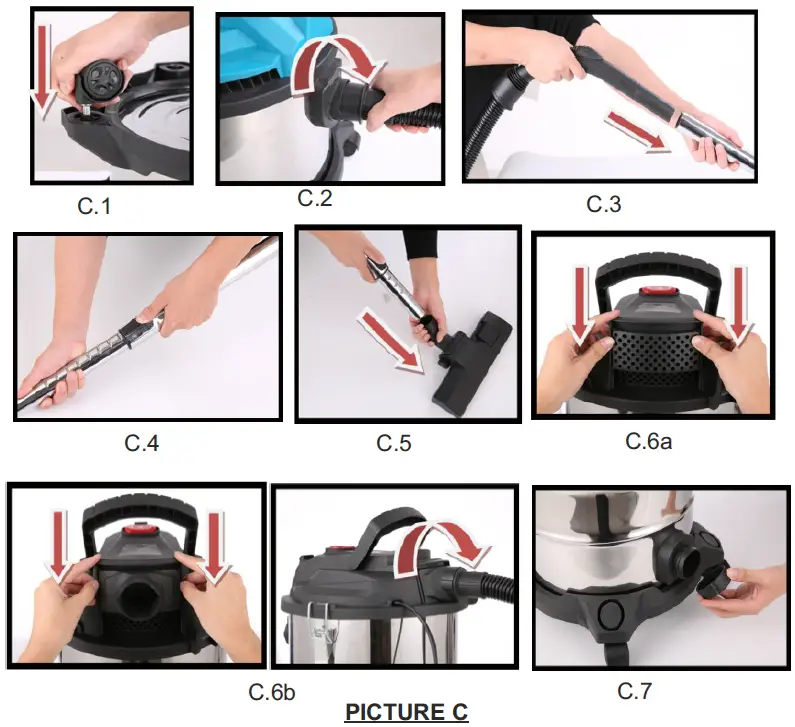 C.1

C.2

C.3

C.4

C.5

C.6a

C.6b

C.7

PICTURE C