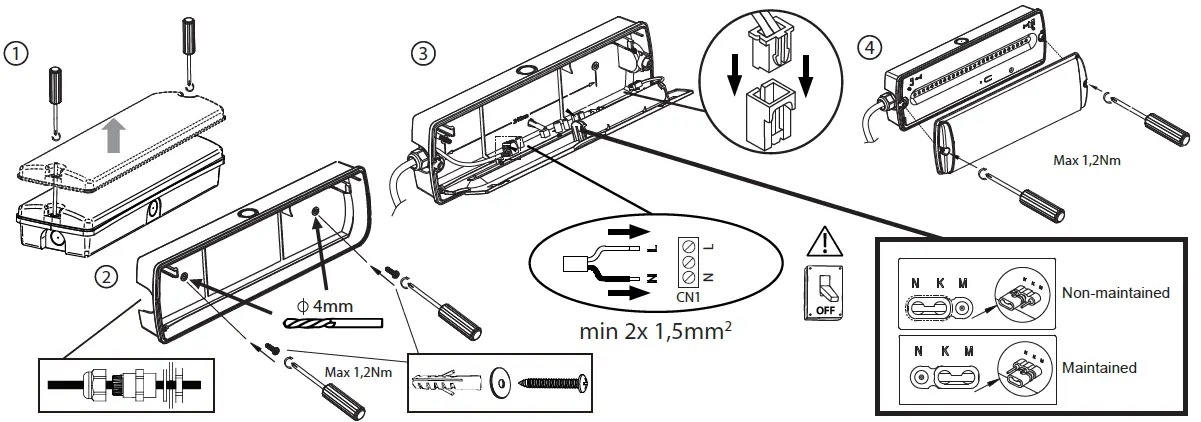 ①

②

$\phi$ 4mm

Max 1,2Nm

③

L
N
L
N
CN1

min 2x 1,5mm$^2$

OFF

④

Max 1,2Nm

N K M
Non-maintained

N K M
Maintained