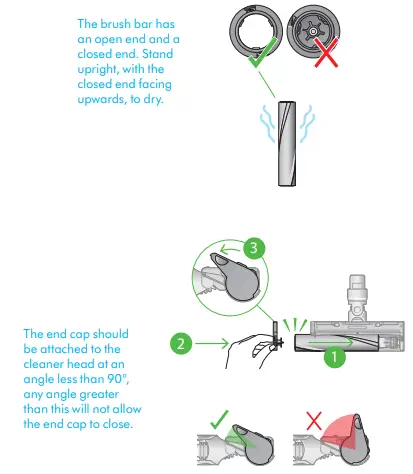 The brush bar has an open end and a closed end. Stand upright, with the closed end facing upwards, to dry.

3

2

1

The end cap should be attached to the cleaner head at an angle less than 90°, any angle greater than this will not allow the end cap to close.