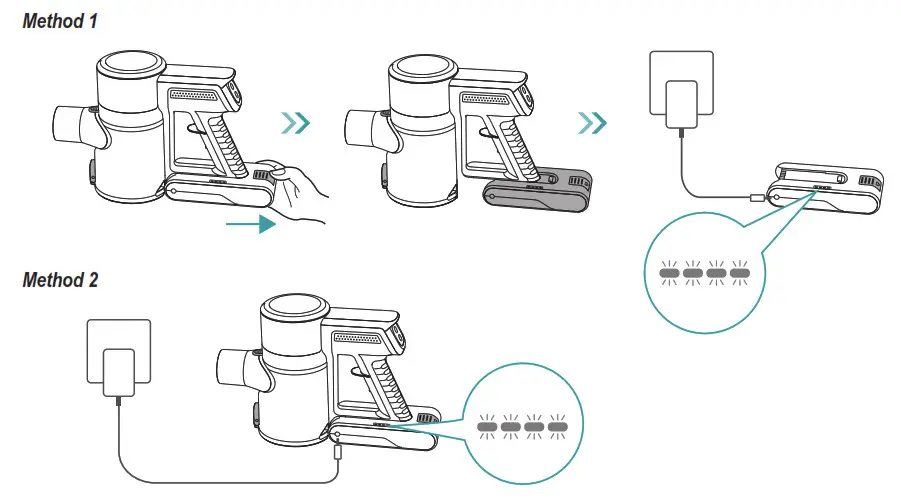 Method 1

Method 2