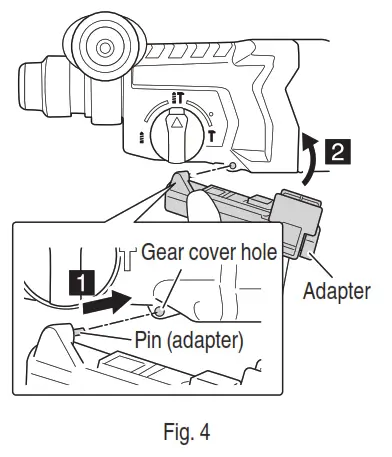 2

Gear cover hole

1

Adapter

Pin (adapter)

Fig. 4