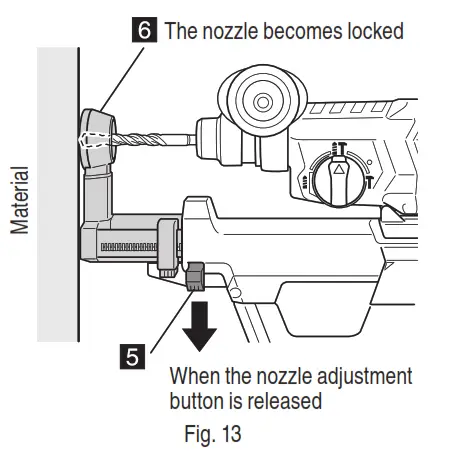 6 The nozzle becomes locked

Material

5

When the nozzle adjustment button is released

Fig. 13