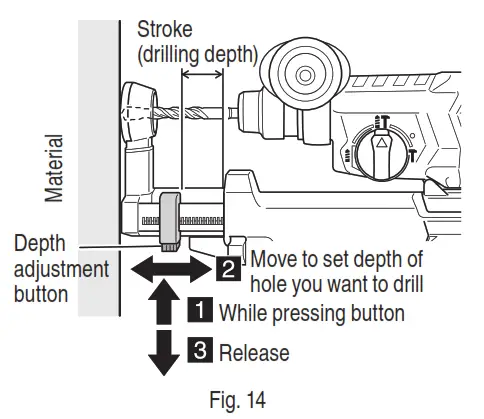 Stroke
(drilling depth)

Material

Depth adjustment button

2 Move to set depth of hole you want to drill

1 While pressing button

3 Release

Fig. 14