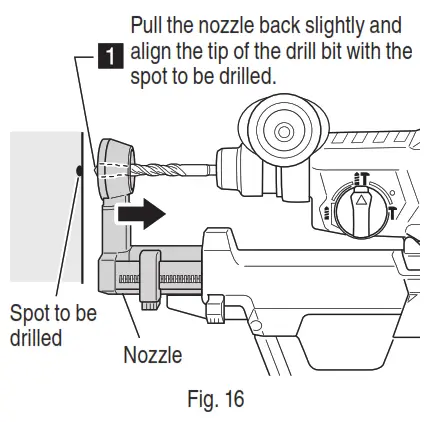 1 Pull the nozzle back slightly and align the tip of the drill bit with the spot to be drilled.

Spot to be drilled

Nozzle

Fig. 16