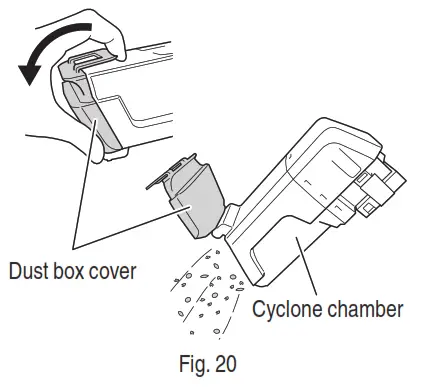 Dust box cover

Cyclone chamber

Fig. 20