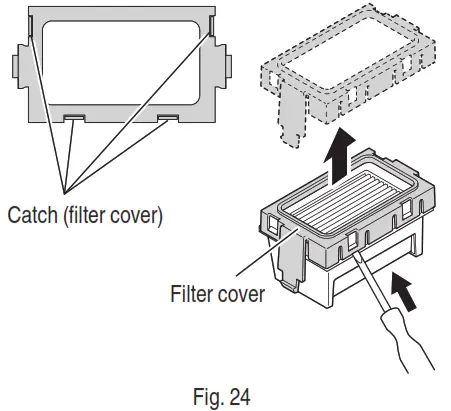 Catch (filter cover)

Filter cover

Fig. 24