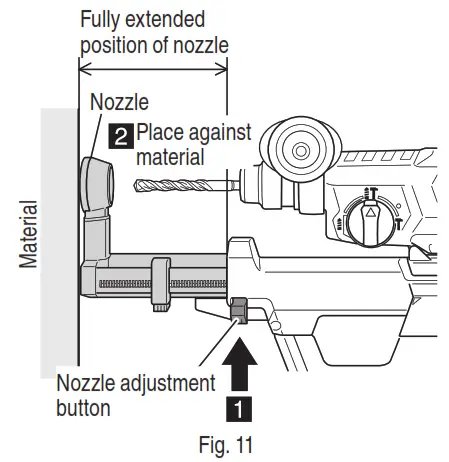 Fully extended position of nozzle

Nozzle

2 Place against material

Material

Nozzle adjustment button

1

Fig. 11