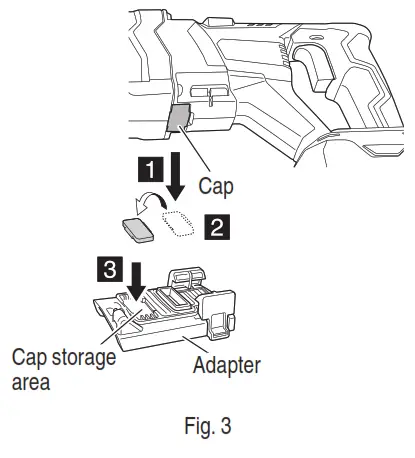 1

Cap

2

3

Cap storage area

Adapter

Fig. 3