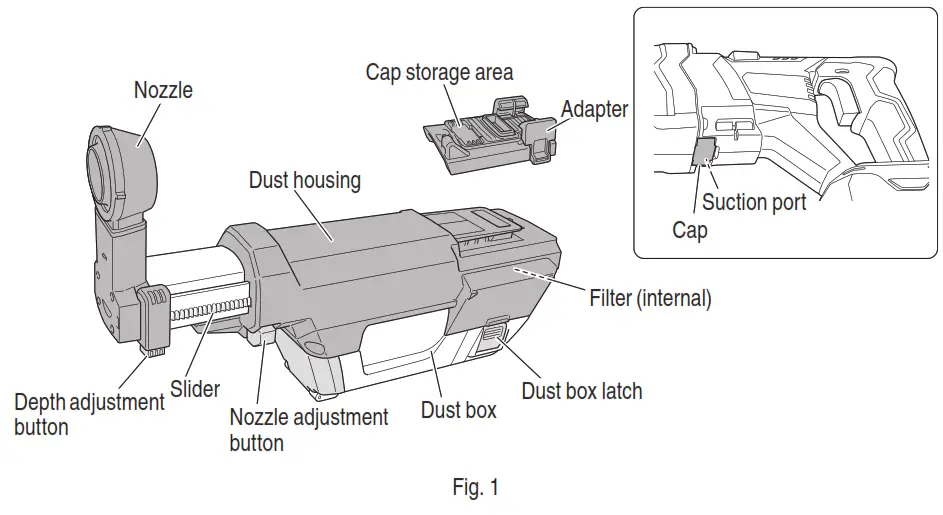 Nozzle

Cap storage area

Adapter

Dust housing

Suction port

Cap

Filter (internal)

Depth adjustment button

Slider

Nozzle adjustment button

Dust box

Dust box latch

Fig. 1