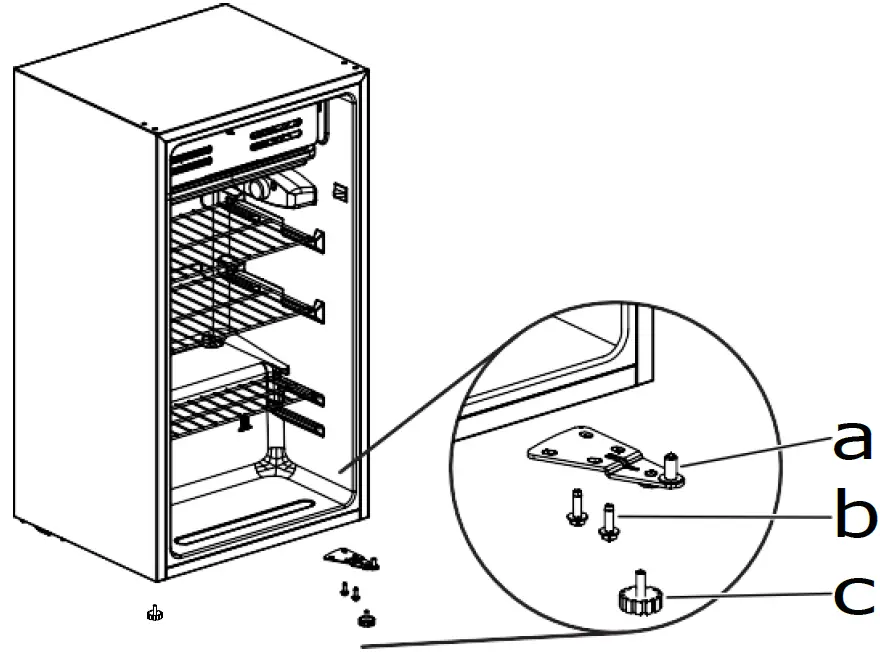 a
b
c