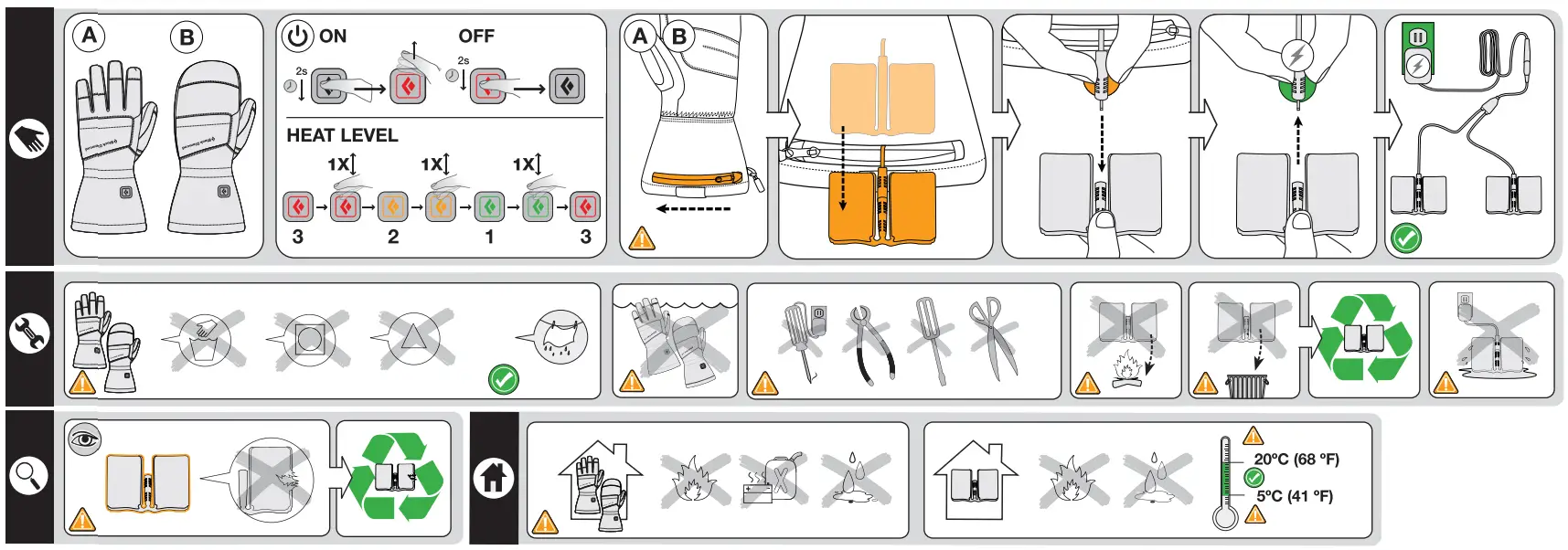 A B

ON OFF
2s
2s

HEAT LEVEL
1X 1X 1X
3 2 1 3

A B

20°C (68 °F)
5°C (41 °F)