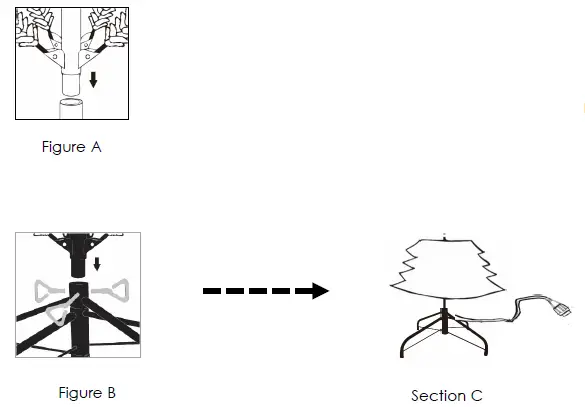 Figure A

Figure B

Section C