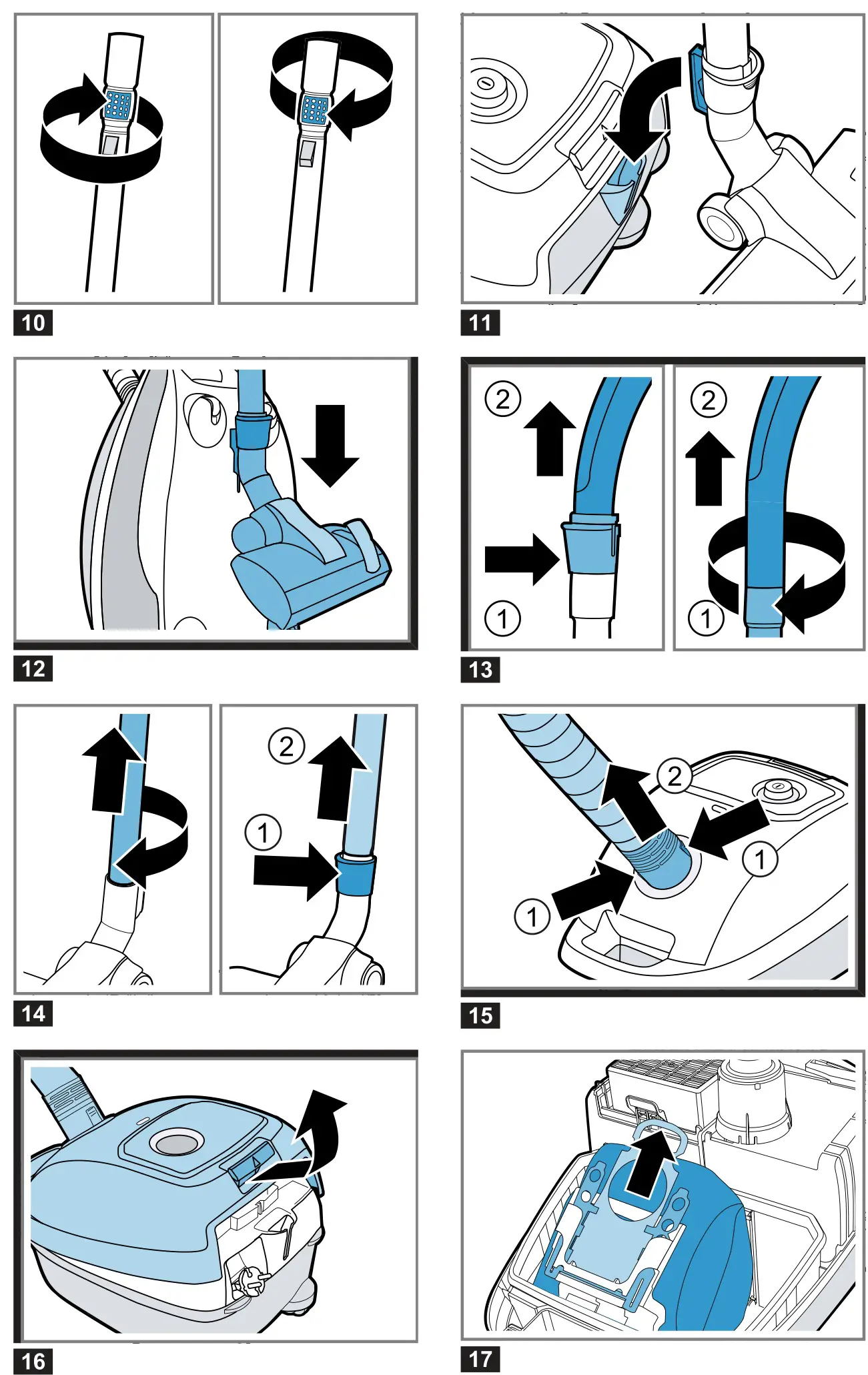 10

11

12

2

1

2

1

13

2

1

14

2

1

1

15

16

17