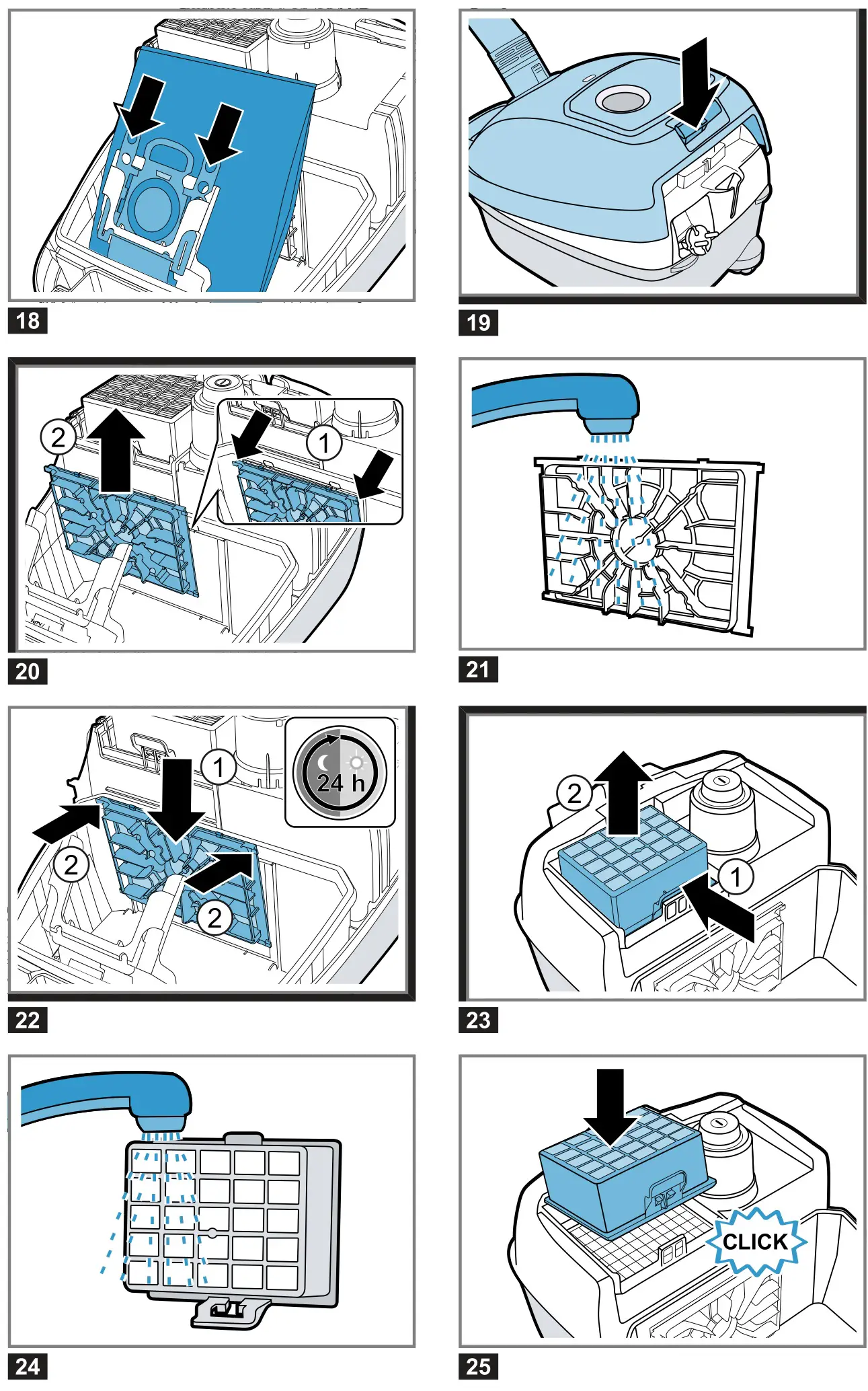 18

19

2
1

20

21

1
24 h
2
2

22

2
1

23

24

CLICK

25