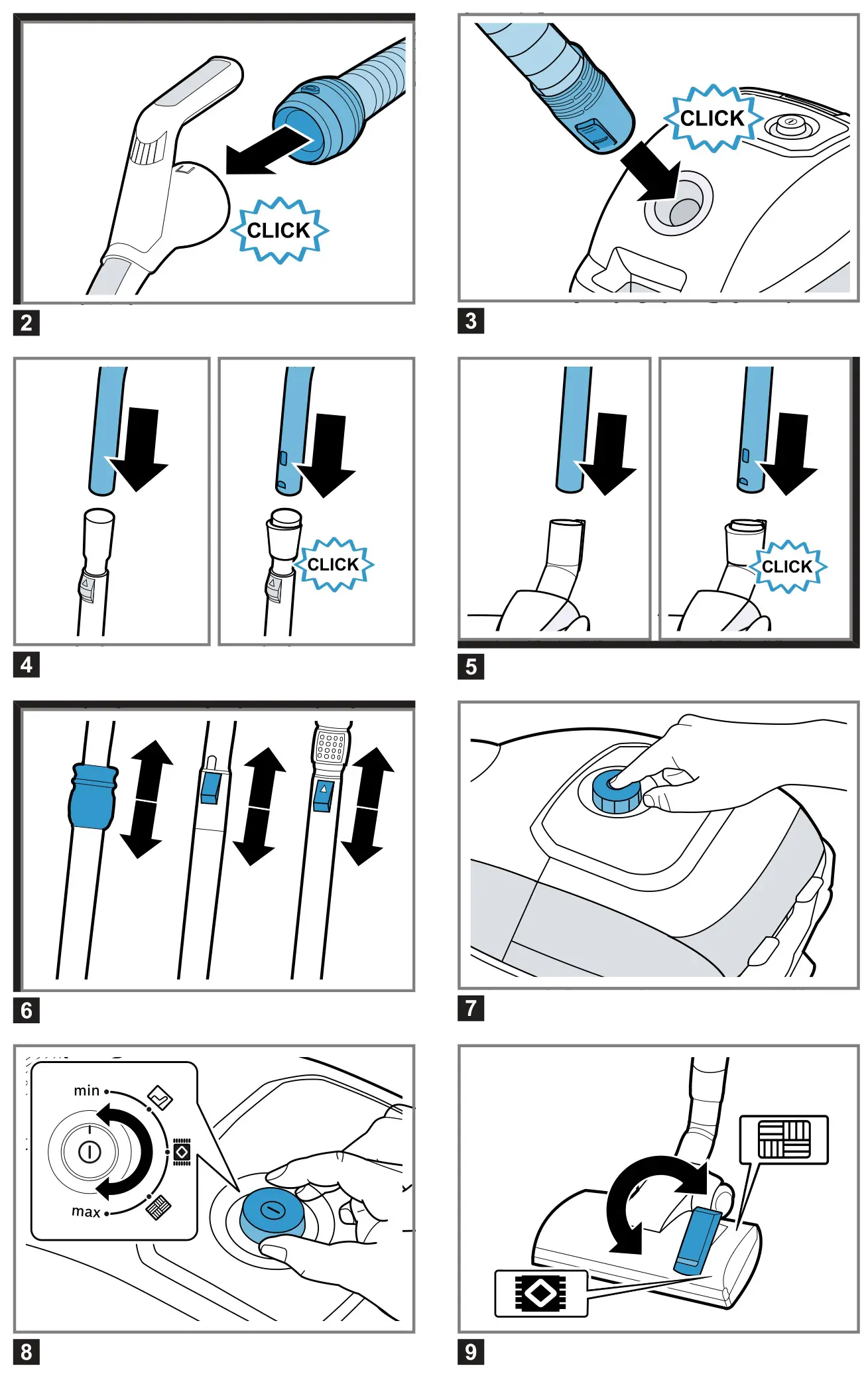 CLICK

2

CLICK

3

CLICK

4

CLICK

5

6

7

min

max

8

9