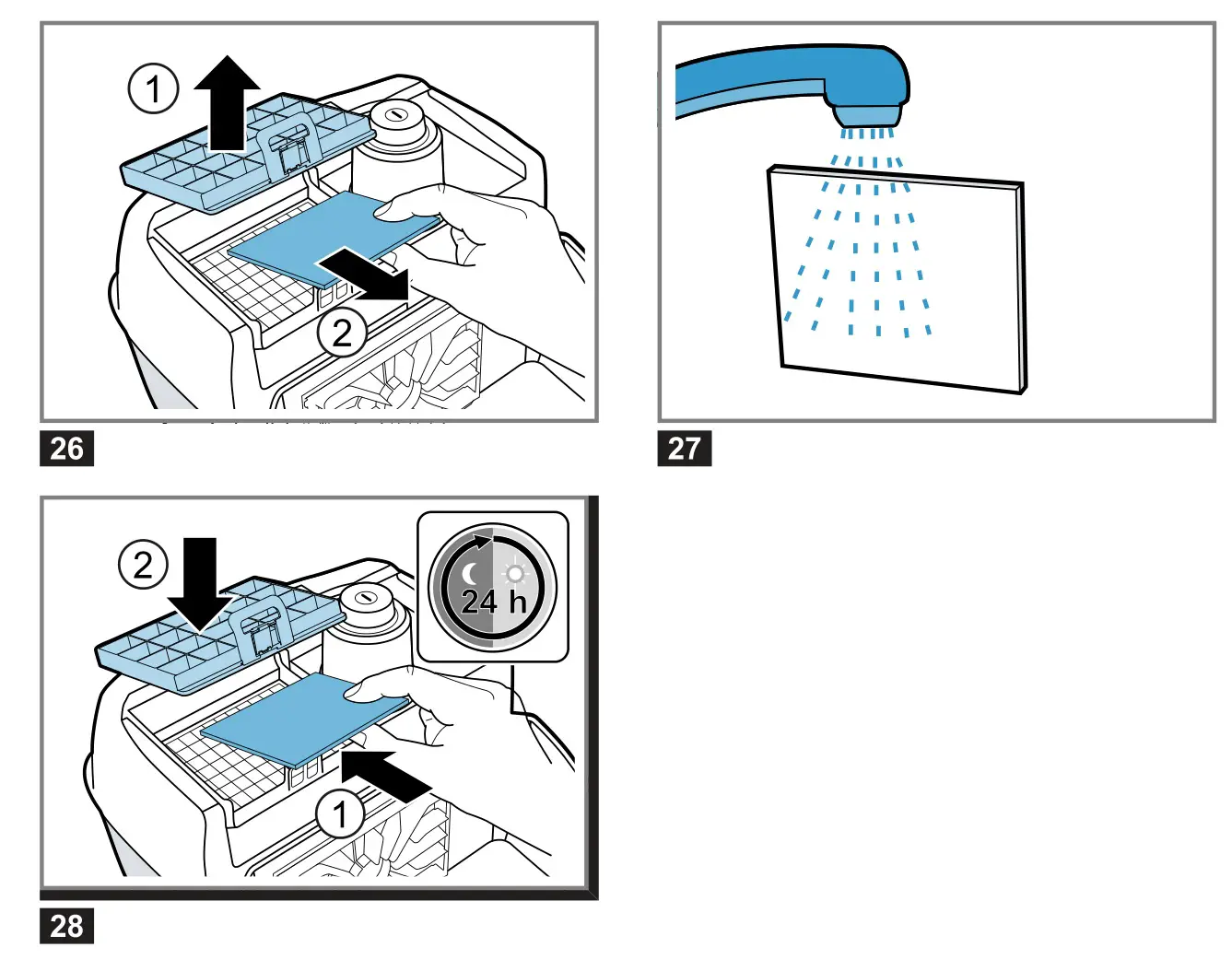 1

2

26

27

2

24 h

1

28