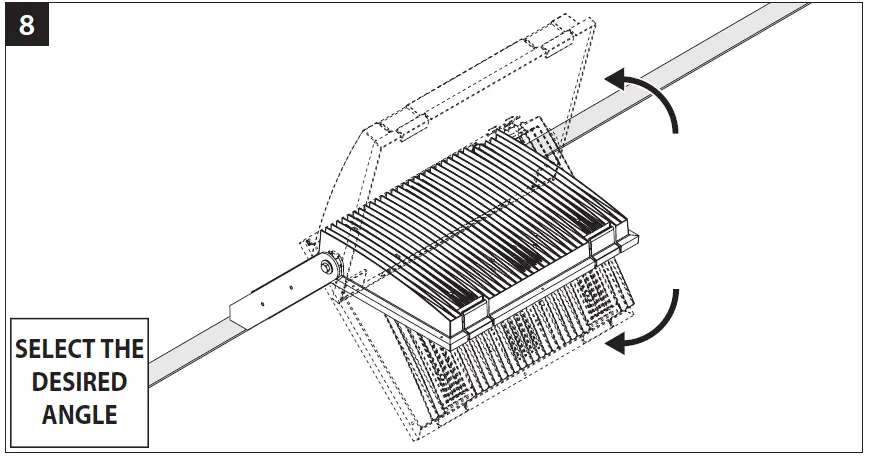 8

SELECT THE DESIRED ANGLE