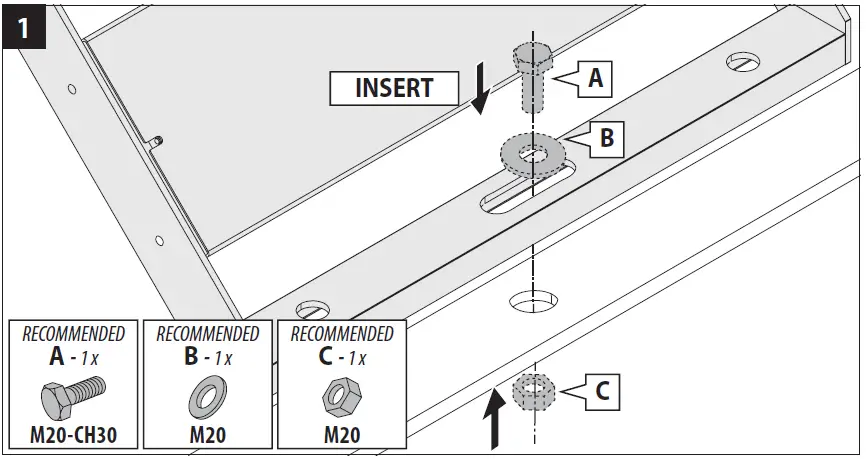 1

INSERT

A

B

C

RECOMMENDED
A - 1x
M20-CH30

RECOMMENDED
B - 1x
M20

RECOMMENDED
C - 1x
M20