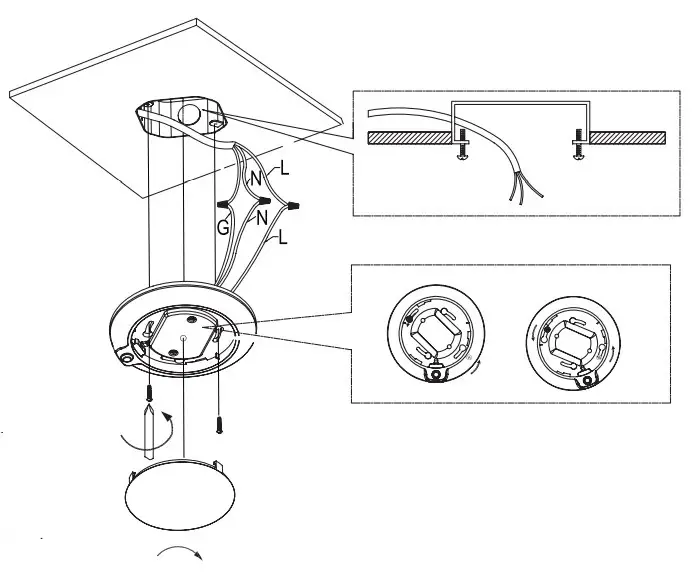 N
L
G
N
L