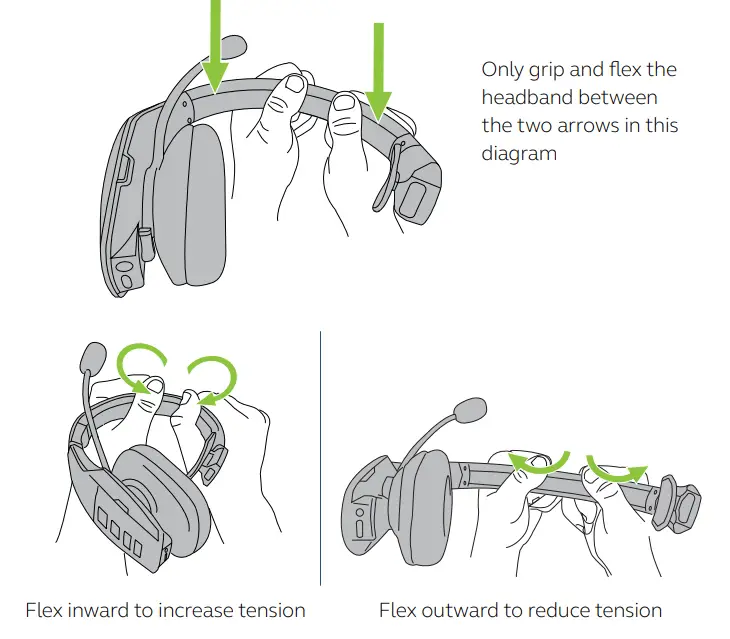 Only grip and flex the headband between the two arrows in this diagram

Flex inward to increase tension

Flex outward to reduce tension