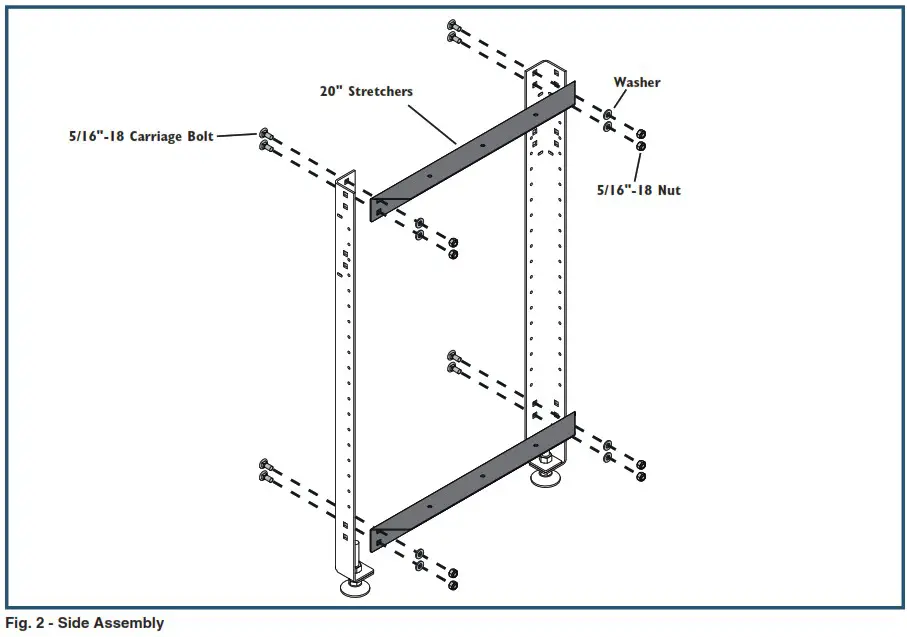 20" Stretchers

Washer

5/16"-18 Carriage Bolt

5/16"-18 Nut

Fig. 2 - Side Assembly