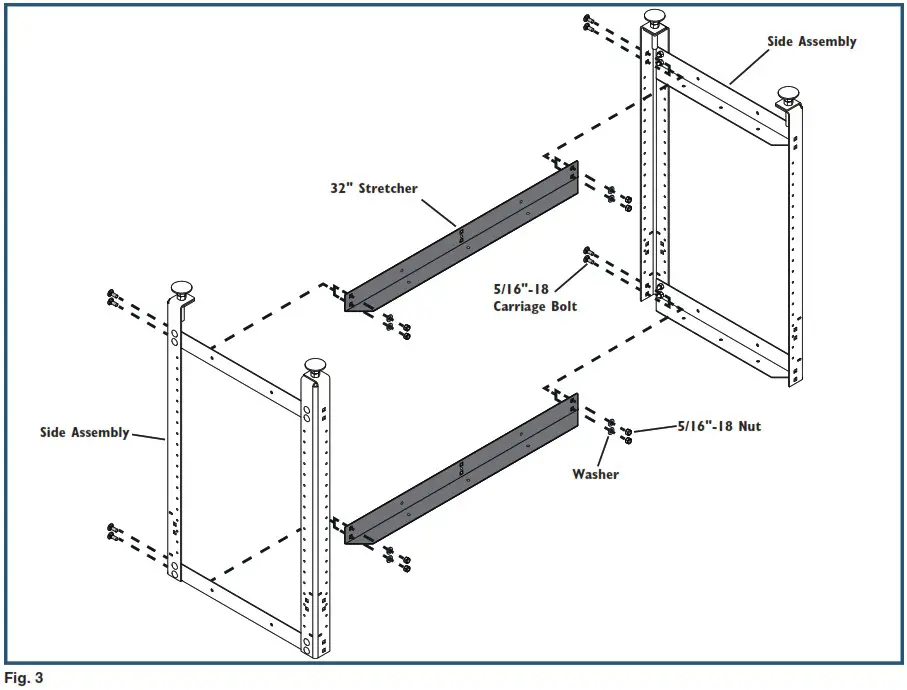 Side Assembly

32" Stretcher

5/16"-18
Carriage Bolt

Side Assembly

5/16"-18 Nut

Washer

Fig. 3