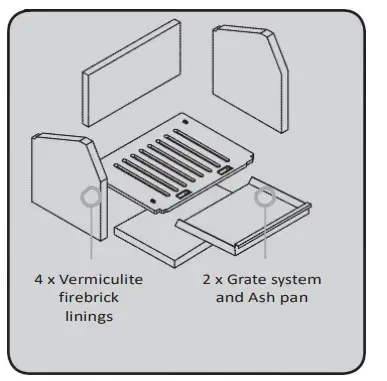 4 x Vermiculite firebrick linings

2 x Grate system and Ash pan